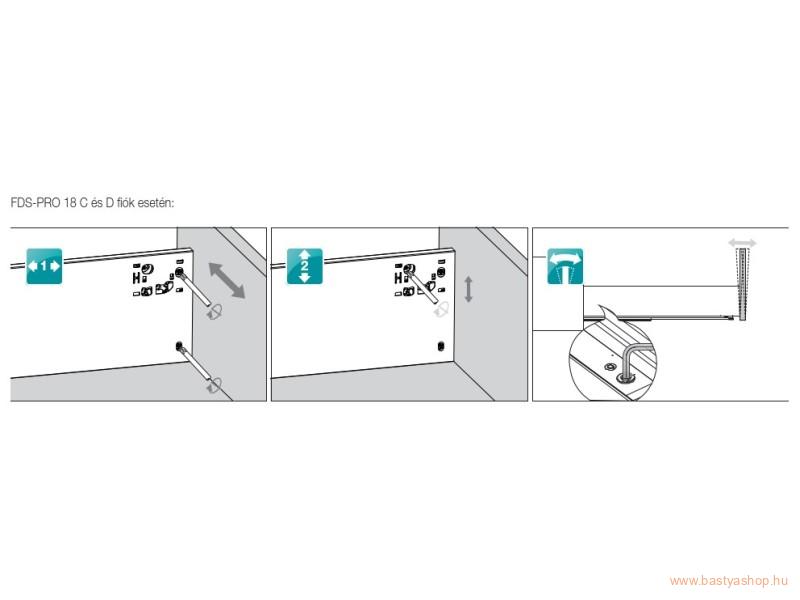 FDS-PRO 18 C és D fiók esetén:

1

H

2

H

www.bastyashop.hu