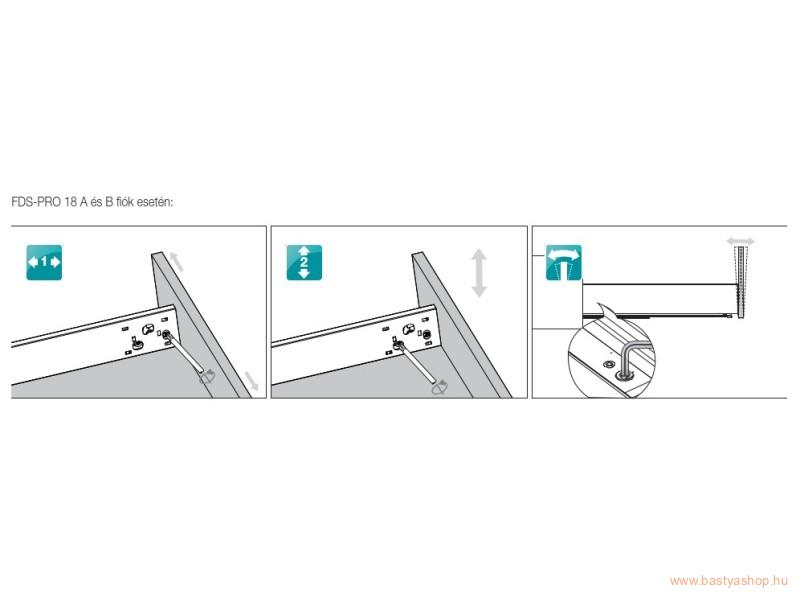 FDS-PRO 18 A és B fiók esetén:

1

2

www.bastyashop.hu