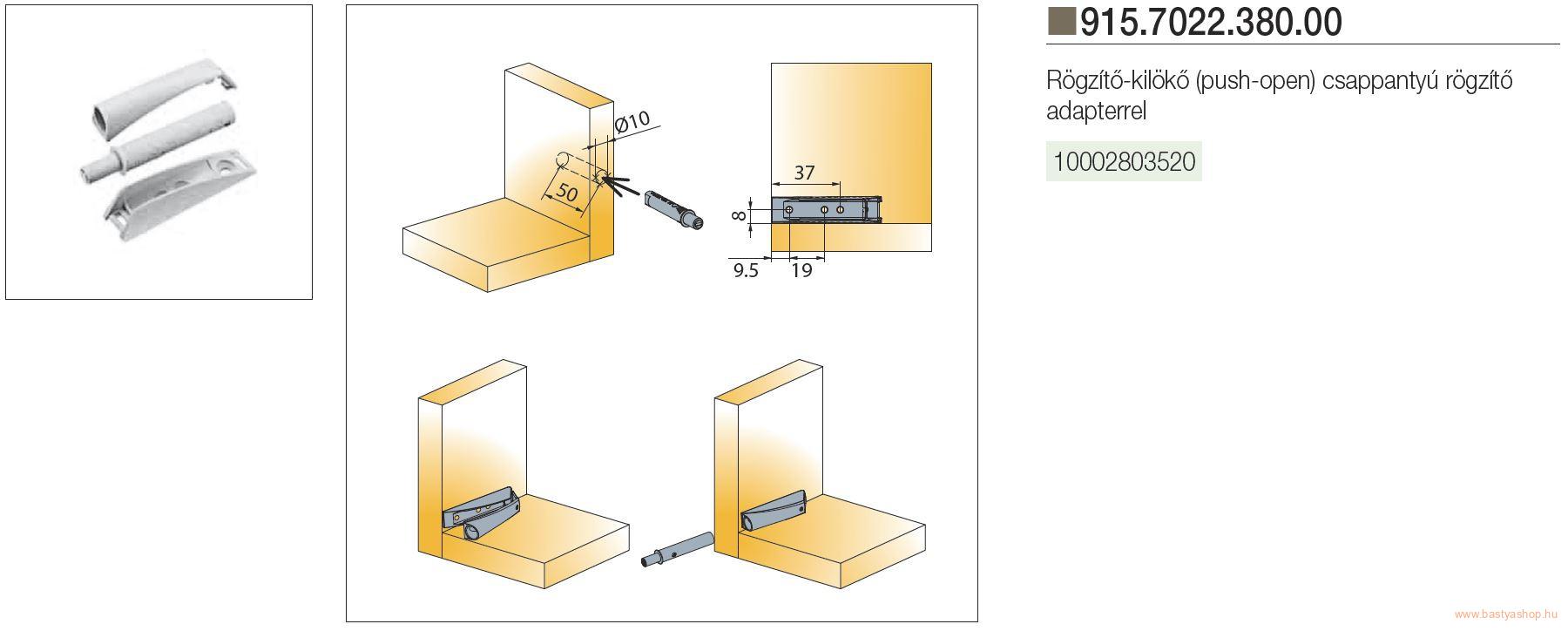 Ø10

50

37

8

9.5

19

915.7022.380.00

Rögzítő-kilökő (push-open) csappantyú rögzítő adapterrel

10002803520

www.bastyashop.hu