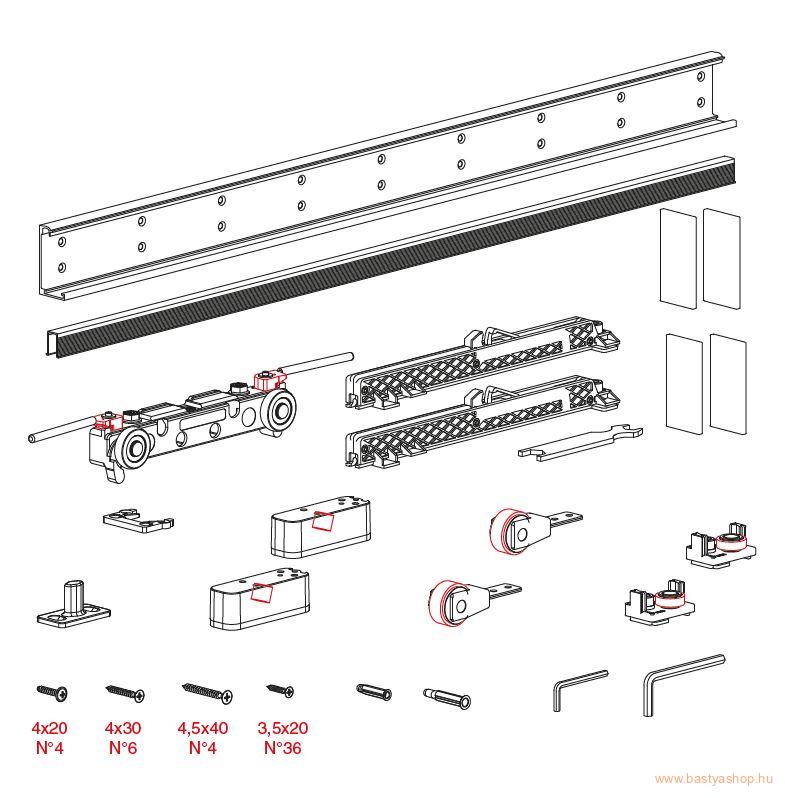 4x20
N°4

4x30
N°6

4,5x40
N°4

3,5x20
N°36

www.bastyashop.hu