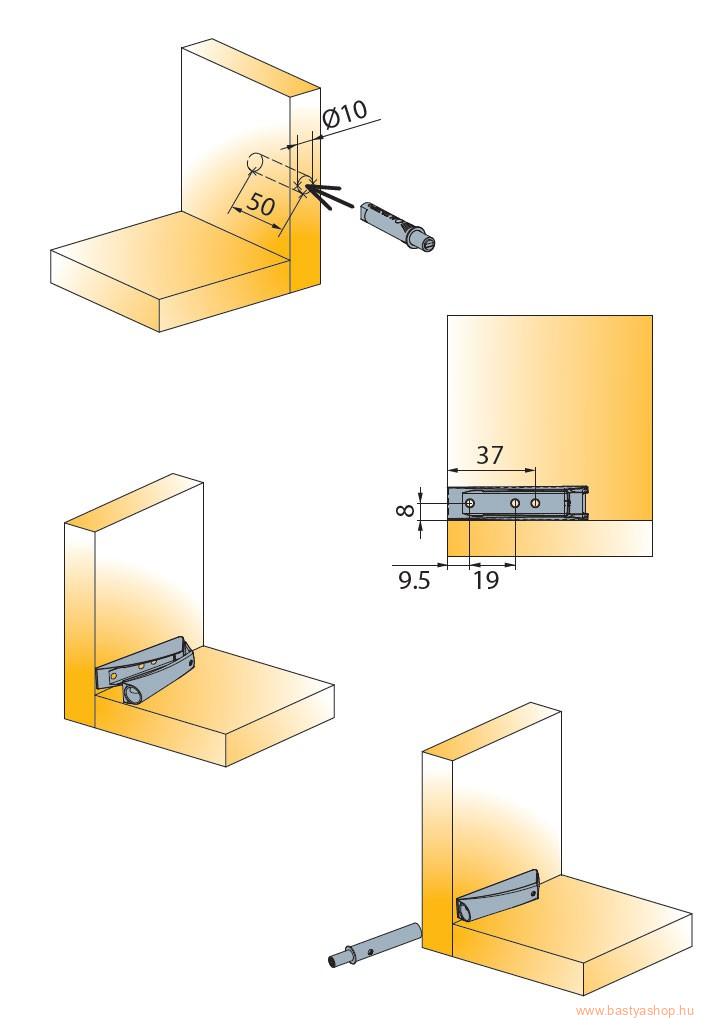 Ø10

50

37

8

9.5

19

www.bastyashop.hu